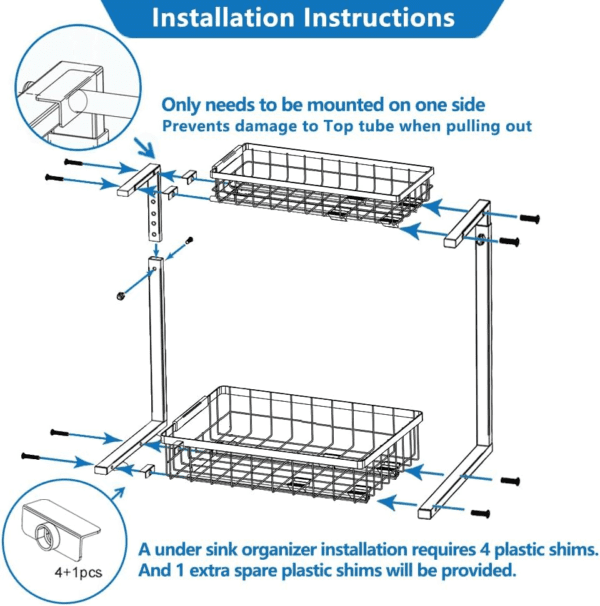 Installation Instructions

Only needs to be mounted on one side
Prevents damage to Top tube when pulling out

4+1pcs

A under sink organizer installation requires 4 plastic shims.
And 1 extra spare plastic shims will be provided.